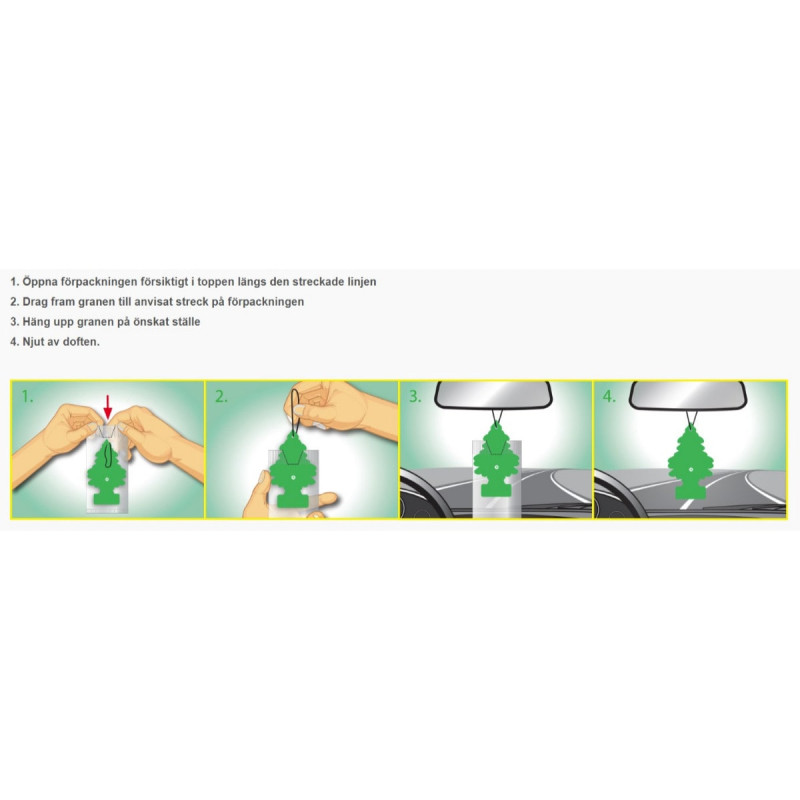 1. Öppna förpackningen försiktigt i toppen längs den streckade linjen
2. Drag fram granen till anvisat streck på förpackningen
3. Häng upp granen på önskat ställe
4. Njut av doften.

1.

2.

3.

4.